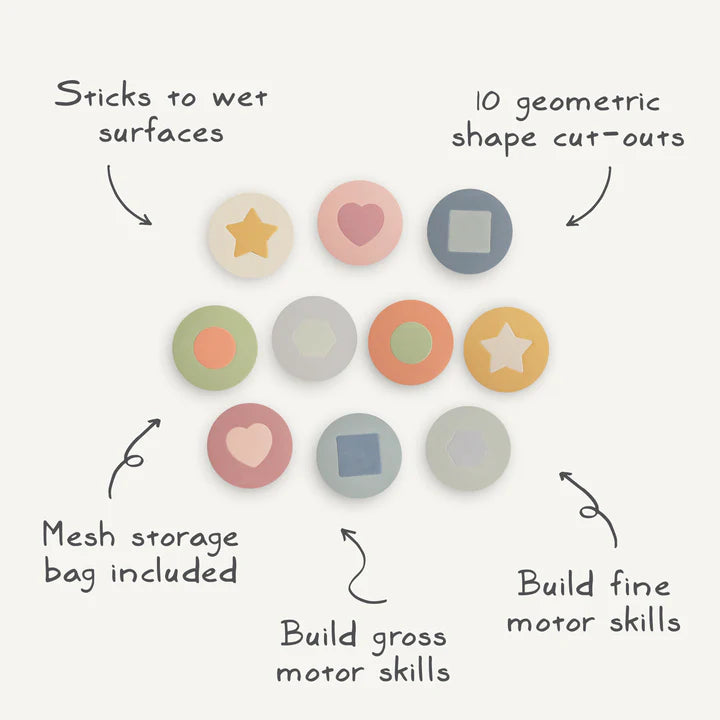 Sticks to wet surfaces

10 geometric shape cut-outs

Mesh storage bag included

Build gross motor skills

Build fine motor skills